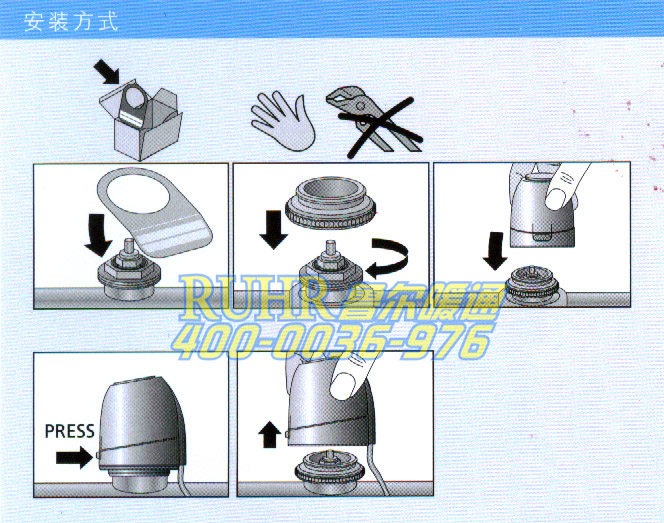 安装方式

RUHR鲁尔暖通
400-0036-976

PRESS